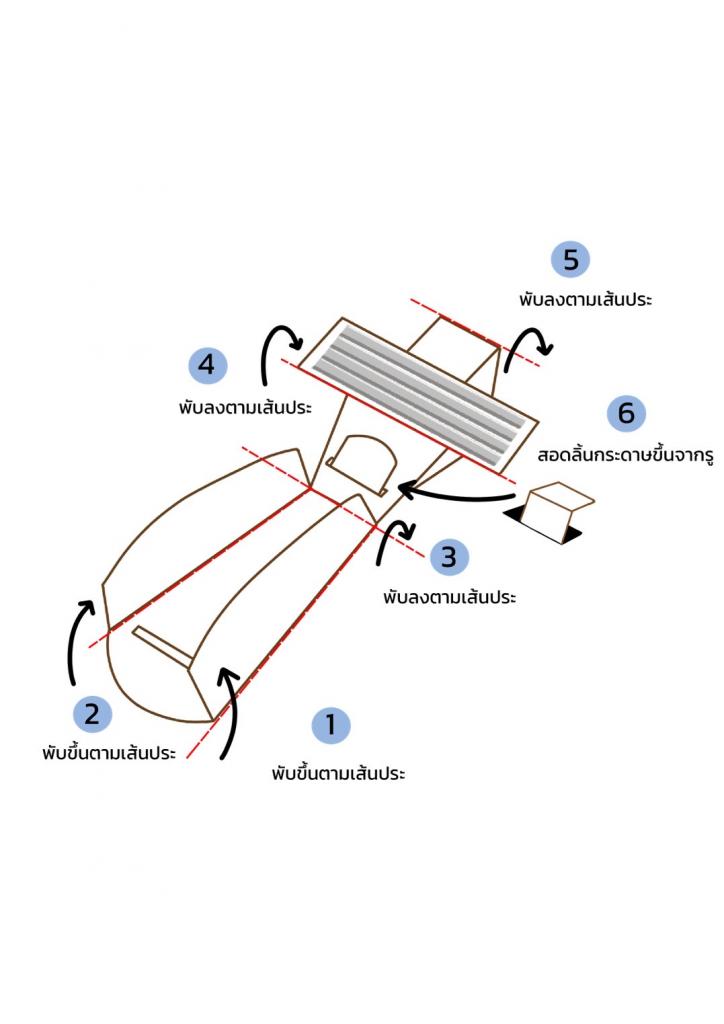 5
พับลงตามเส้นประ

4
พับลงตามเส้นประ

6
สอดลิ้นกระดาษขึ้นจากรู

3
พับลงตามเส้นประ

2
พับขึ้นตามเส้นประ

1
พับขึ้นตามเส้นประ